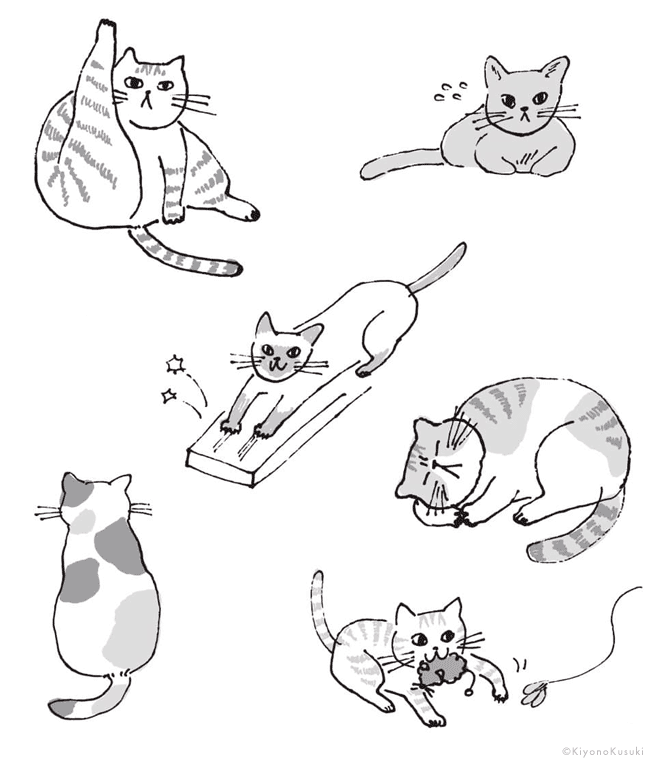 ©KiyonoKusuki